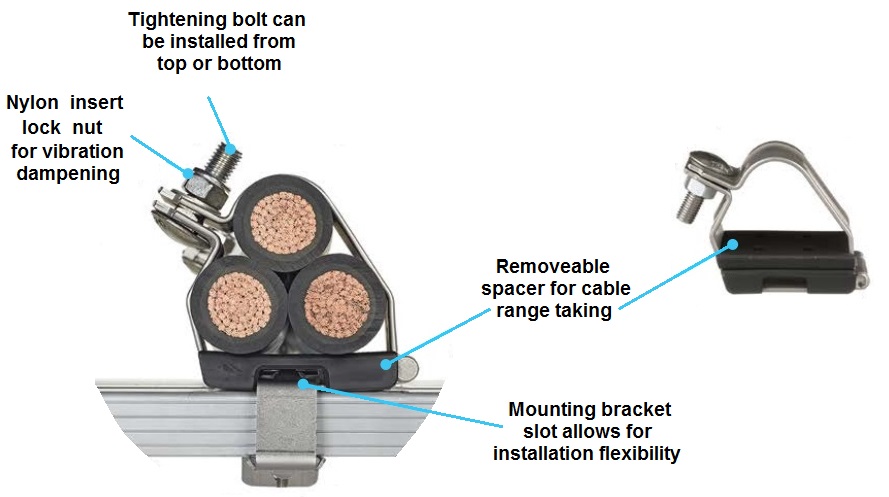 Tightening bolt can be installed from top or bottom

Nylon insert lock nut for vibration dampening

Removeable spacer for cable range taking

Mounting bracket slot allows for installation flexibility